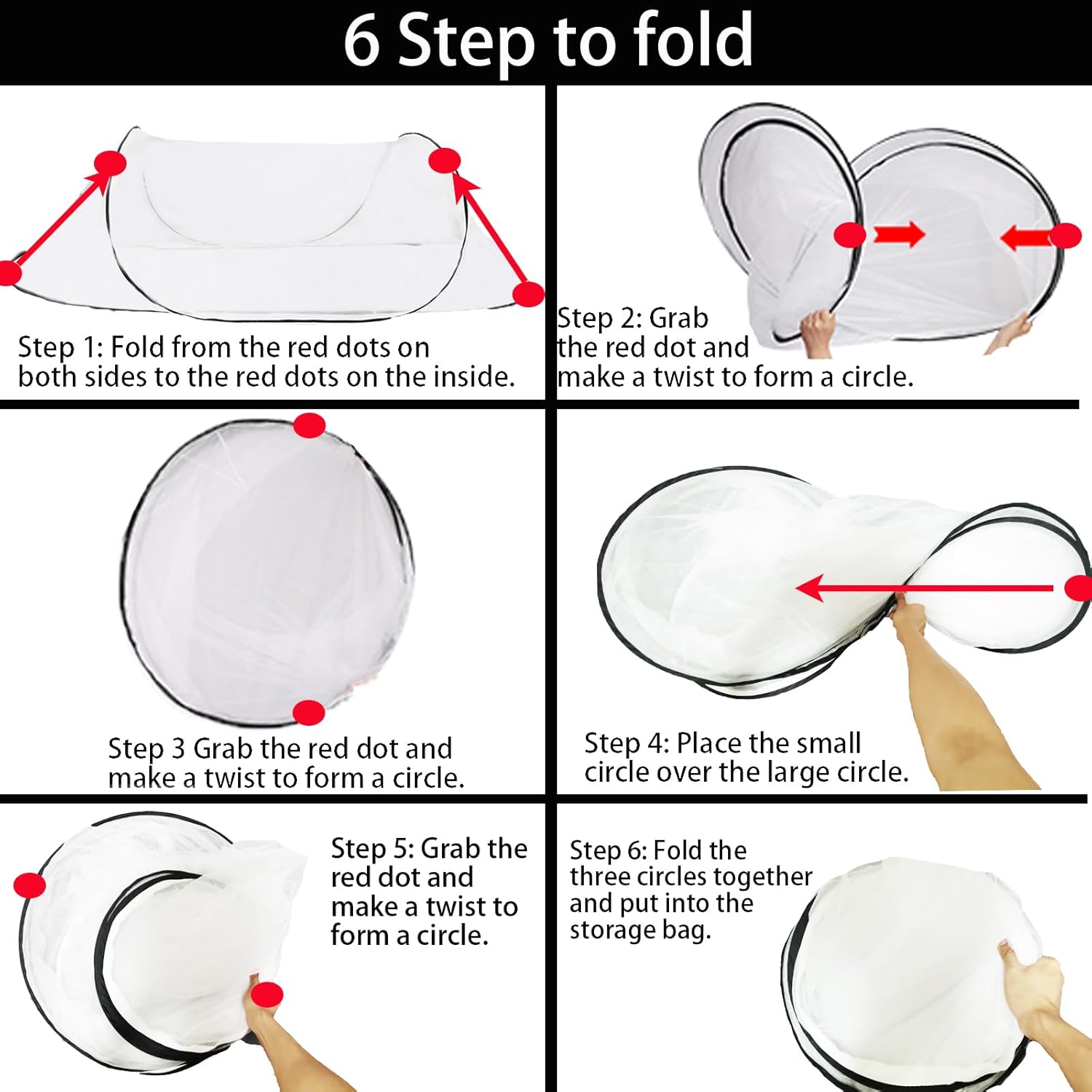 6 Step to fold

Step 1: Fold from the red dots on both sides to the red dots on the inside.

Step 2: Grab the red dot and make a twist to form a circle.

Step 3 Grab the red dot and make a twist to form a circle.

Step 4: Place the small circle over the large circle.

Step 5: Grab the red dot and make a twist to form a circle.

Step 6: Fold the three circles together and put into the storage bag.