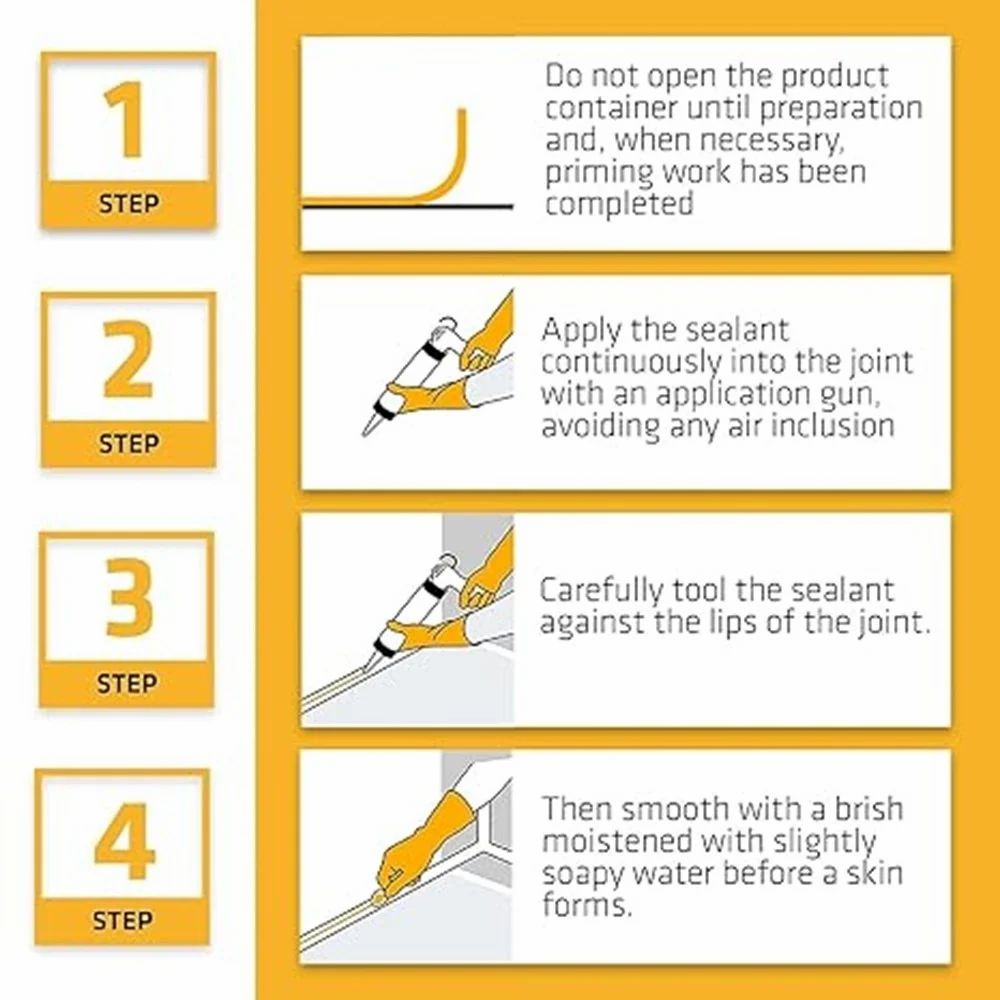 1
STEP

Do not open the product container until preparation and, when necessary, priming work has been completed

2
STEP

Apply the sealant continuously into the joint with an application gun, avoiding any air inclusion

3
STEP

Carefully tool the sealant against the lips of the joint.

4
STEP

Then smooth with a brish moistened with slightly soapy water before a skin forms.