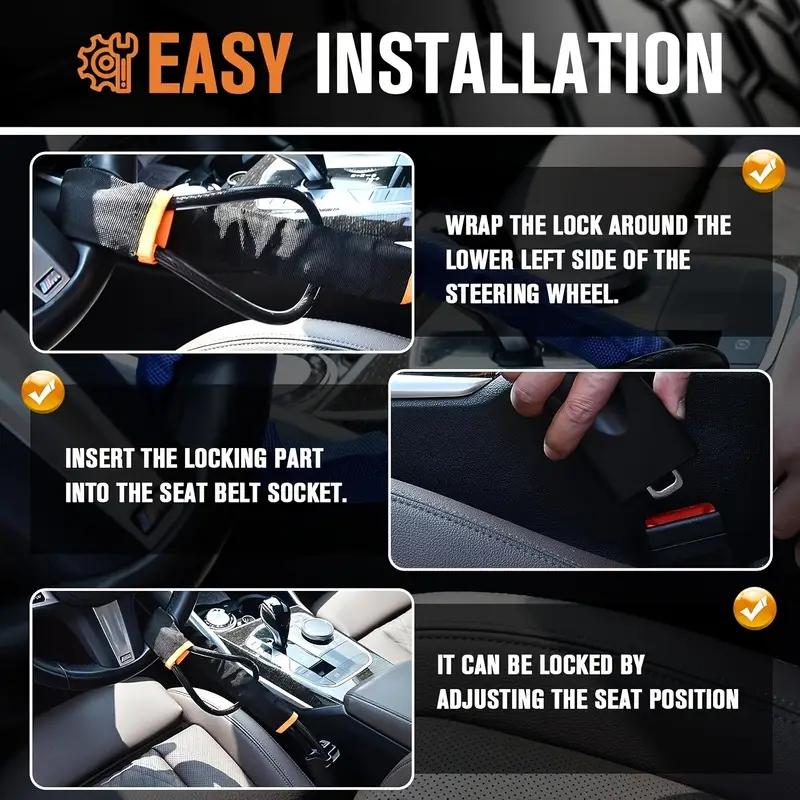 EASY INSTALLATION

WRAP THE LOCK AROUND THE LOWER LEFT SIDE OF THE STEERING WHEEL.

INSERT THE LOCKING PART INTO THE SEAT BELT SOCKET.

IT CAN BE LOCKED BY ADJUSTING THE SEAT POSITION