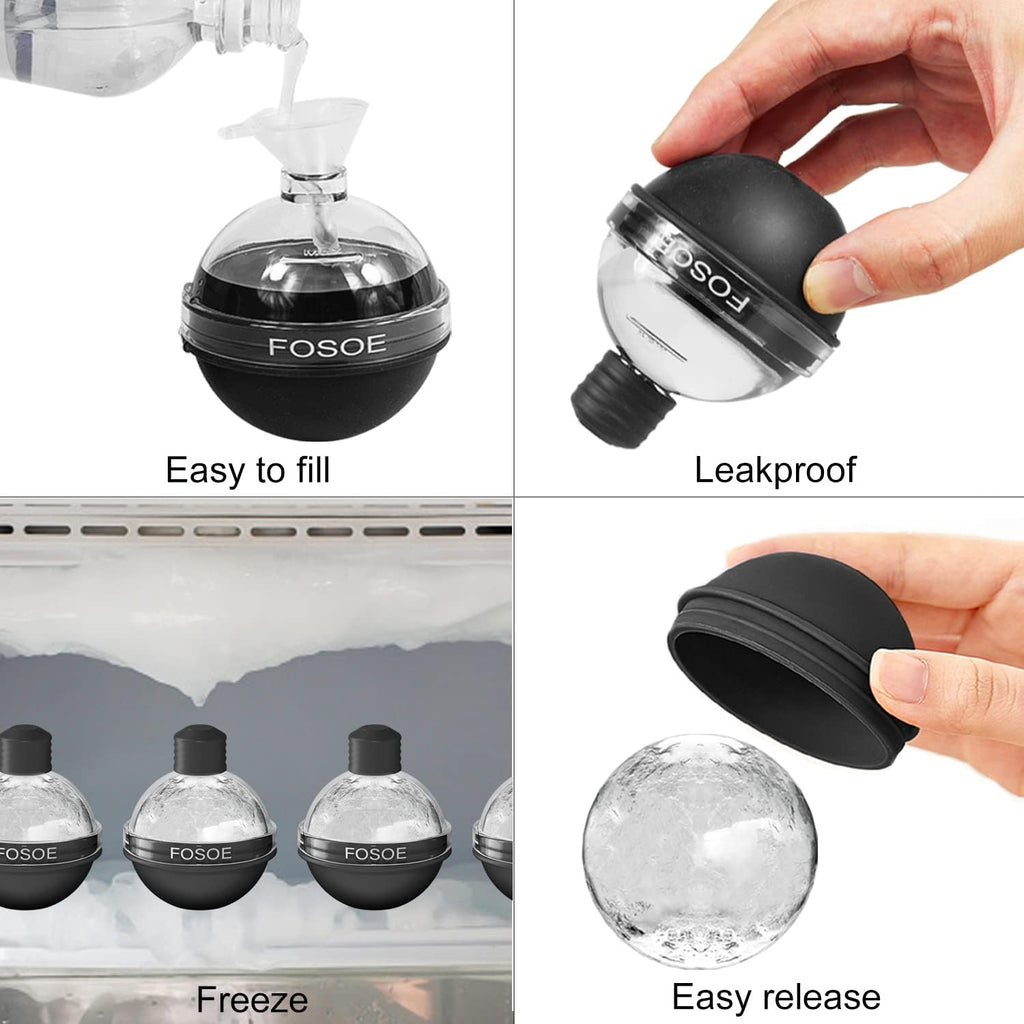 FOSOE

Easy to fill

FOSOE

Leakproof

FOSOE FOSOE FOSOE

Freeze

Easy release