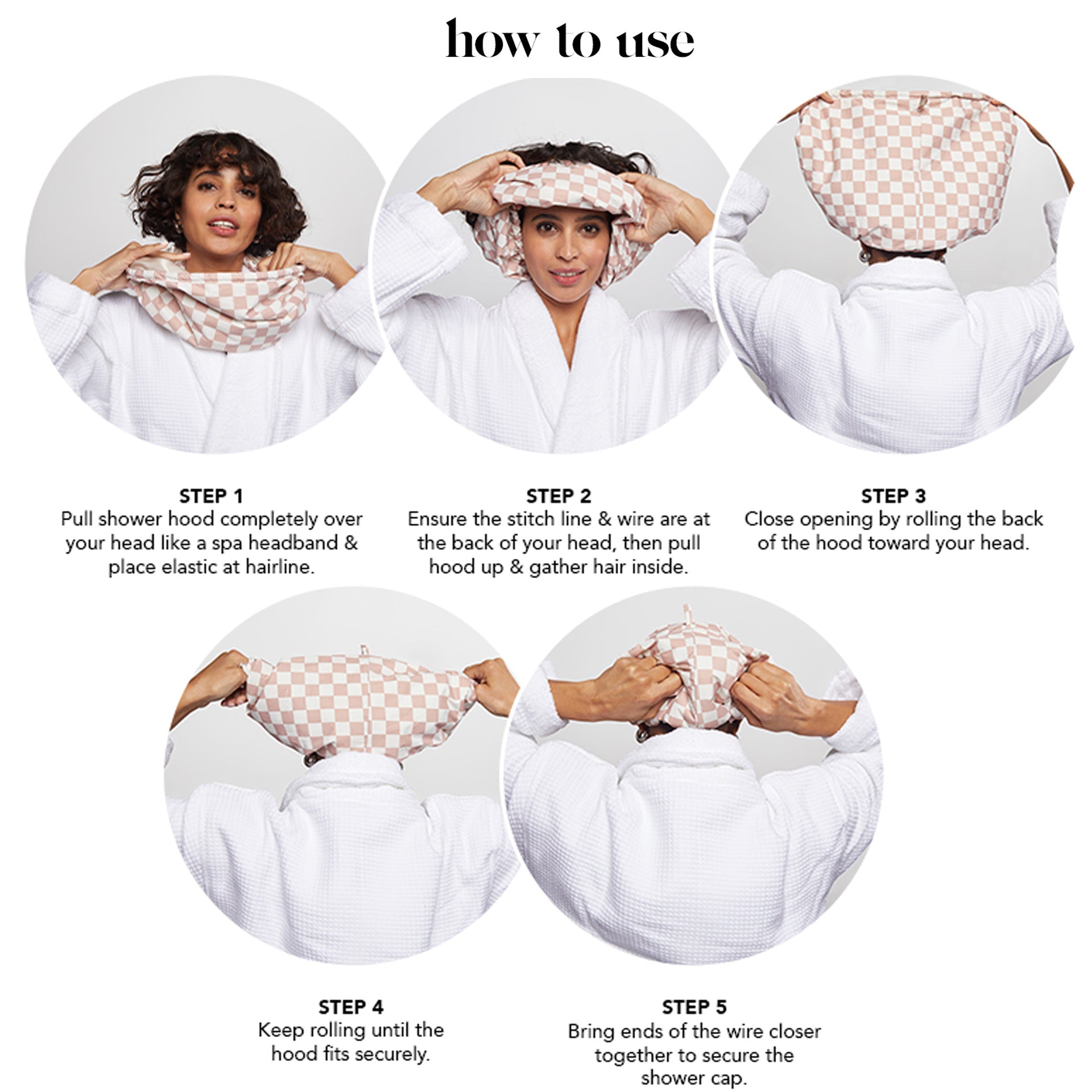 how to use

STEP 1
Pull shower hood completely over your head like a spa headband & place elastic at hairline.

STEP 2
Ensure the stitch line & wire are at the back of your head, then pull hood up & gather hair inside.

STEP 3
Close opening by rolling the back of the hood toward your head.

STEP 4
Keep rolling until the hood fits securely.

STEP 5
Bring ends of the wire closer together to secure the shower cap.